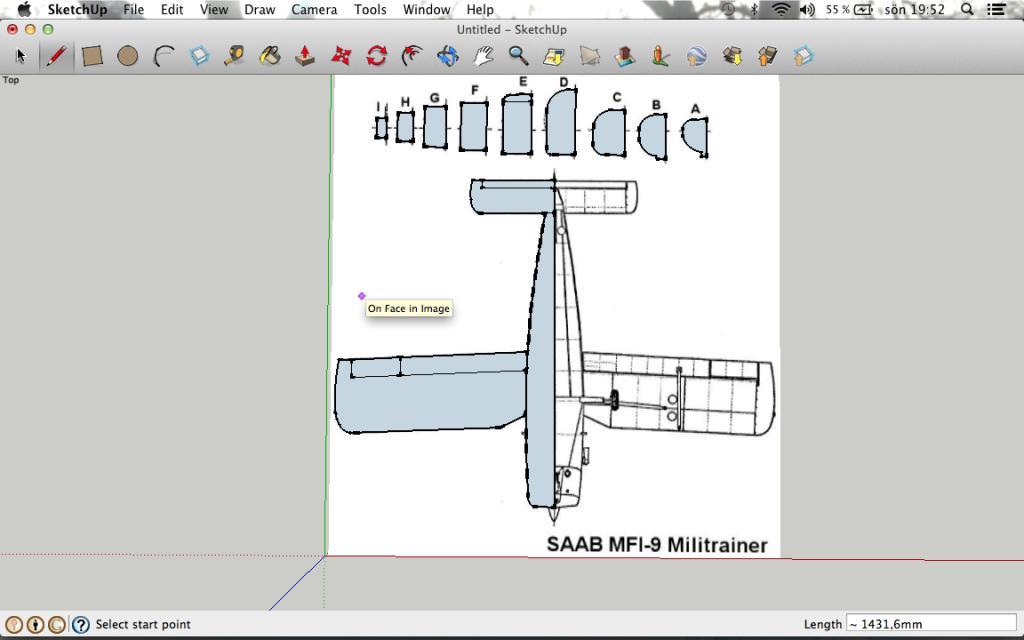 SketchUp File Edit View Draw Camera Tools Window Help 55 % sön 19:52

Untitled – SketchUp

Top

I H G F E D C B A

On Face in Image

SAAB MFI-9 Militrainer

Select start point

Length ~ 1431,6mm