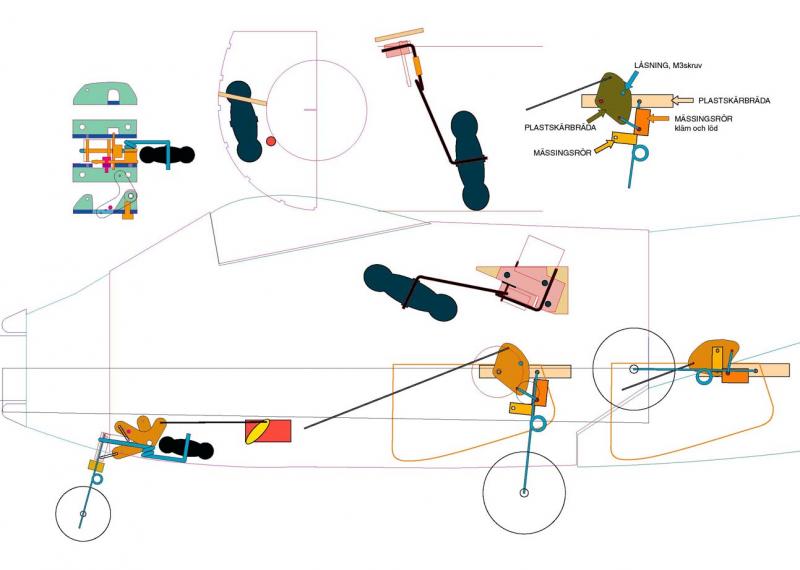 LÅSNING, M3skruv
PLASTSKÄRBRÄDA
PLASTSKÄRBRÄDA
MÄSSINGSRÖR
kläm och löd
MÄSSINGSRÖR