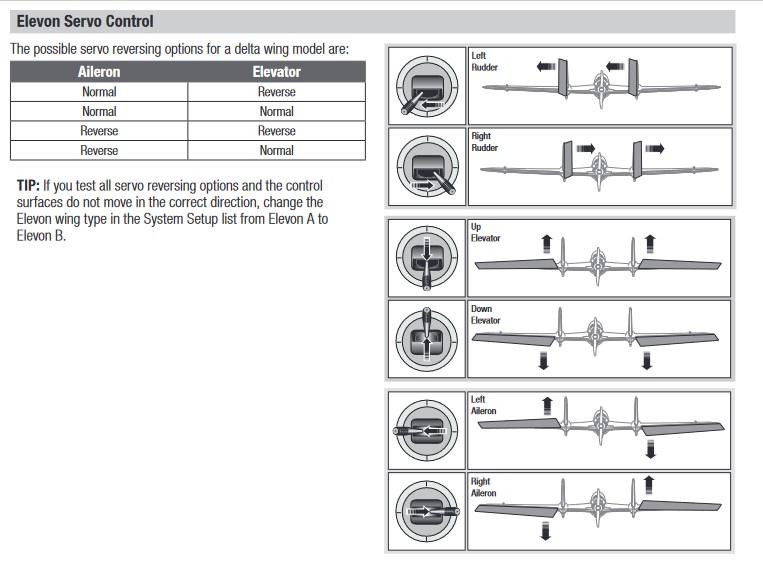 Elevon Servo Control

The possible servo reversing options for a delta wing model are:

| Aileron | Elevator |
|---|---|
| Normal | Reverse |
| Normal | Normal |
| Reverse | Reverse |
| Reverse | Normal |

TIP: If you test all servo reversing options and the control surfaces do not move in the correct direction, change the Elevon wing type in the System Setup list from Elevon A to Elevon B.

Left Rudder

Right Rudder

Up Elevator

Down Elevator

Left Aileron

Right Aileron